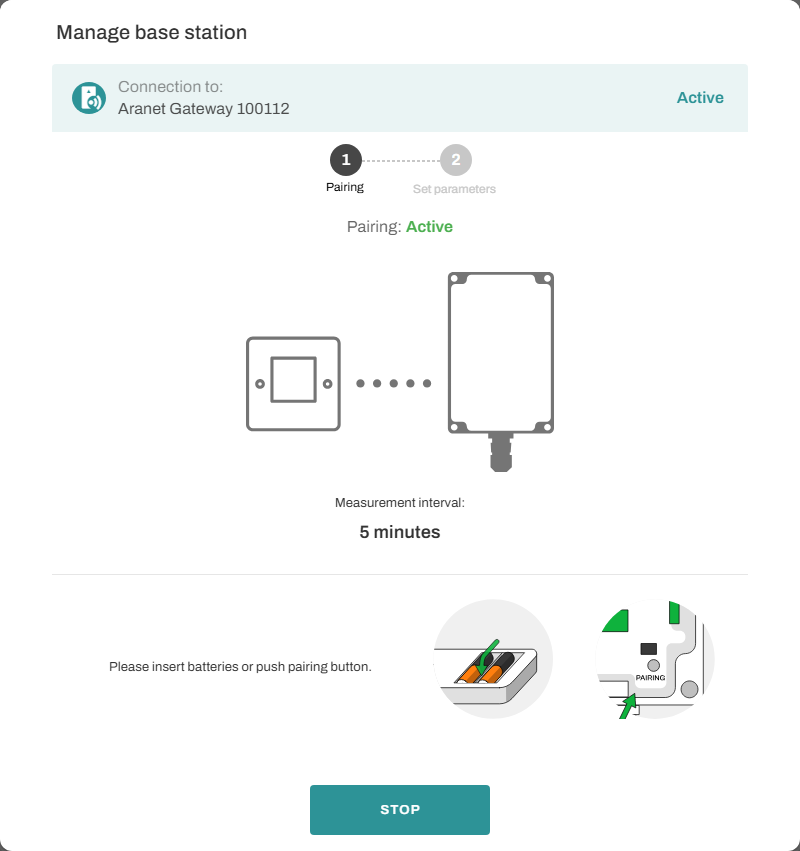 Manage base station

Connection to:
Aranet Gateway 100112

Active

1
Pairing

2
Set parameters

Pairing: Active

Measurement interval:

5 minutes

Please insert batteries or push pairing button.

PAIRING

STOP